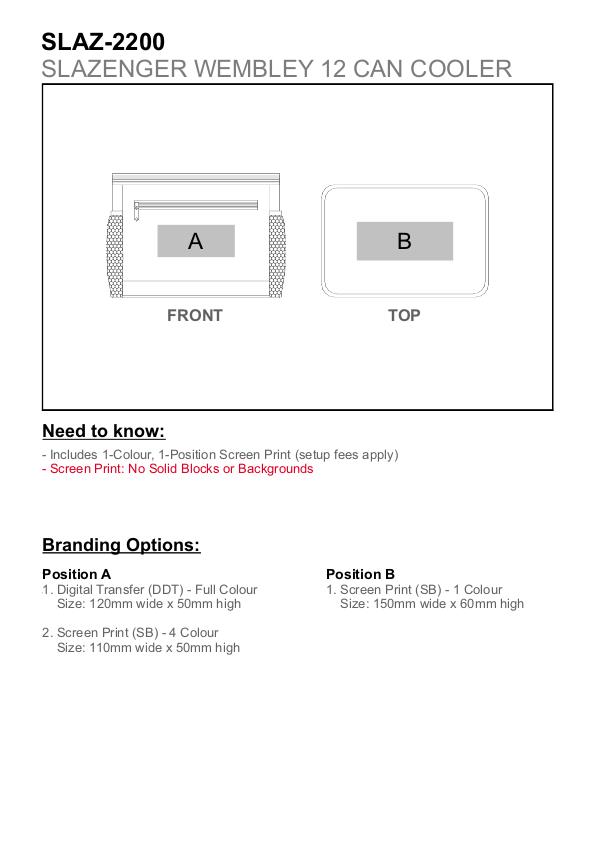 SLAZ-2200
SLAZENGER WEMBLEY 12 CAN COOLER

A

B

FRONT

TOP

Need to know:

- Includes 1-Colour, 1-Position Screen Print (setup fees apply)
- Screen Print: No Solid Blocks or Backgrounds

Branding Options:

Position A
1. Digital Transfer (DDT) - Full Colour
Size: 120mm wide x 50mm high

2. Screen Print (SB) - 4 Colour
Size: 110mm wide x 50mm high

Position B
1. Screen Print (SB) - 1 Colour
Size: 150mm wide x 60mm high