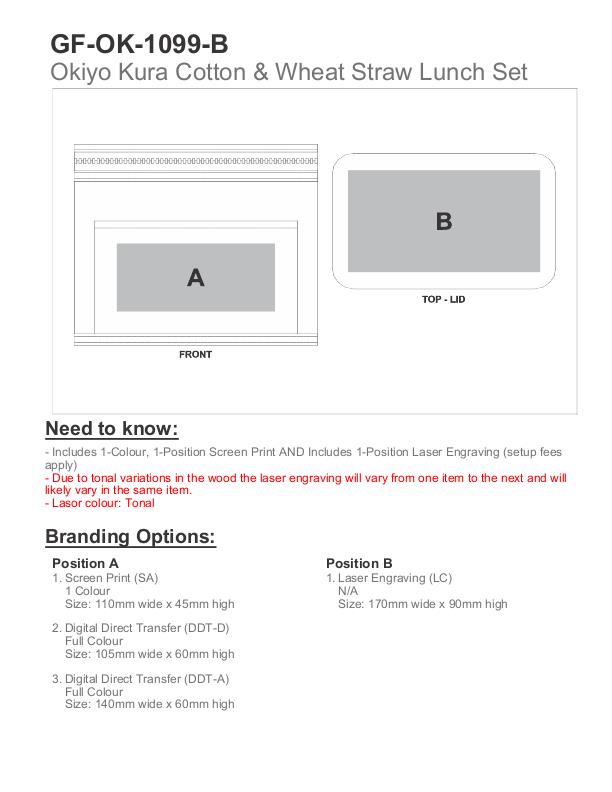 GF-OK-1099-B
Okiyo Kura Cotton & Wheat Straw Lunch Set

A

FRONT

B

TOP - LID

Need to know:

- Includes 1-Colour, 1-Position Screen Print AND Includes 1-Position Laser Engraving (setup fees apply)
- Due to tonal variations in the wood the laser engraving will vary from one item to the next and will likely vary in the same item.
- Lasor colour: Tonal

Branding Options:

Position A
1. Screen Print (SA)
1 Colour
Size: 110mm wide x 45mm high

2. Digital Direct Transfer (DDT-D)
Full Colour
Size: 105mm wide x 60mm high

3. Digital Direct Transfer (DDT-A)
Full Colour
Size: 140mm wide x 60mm high

Position B
1. Laser Engraving (LC)
N/A
Size: 170mm wide x 90mm high