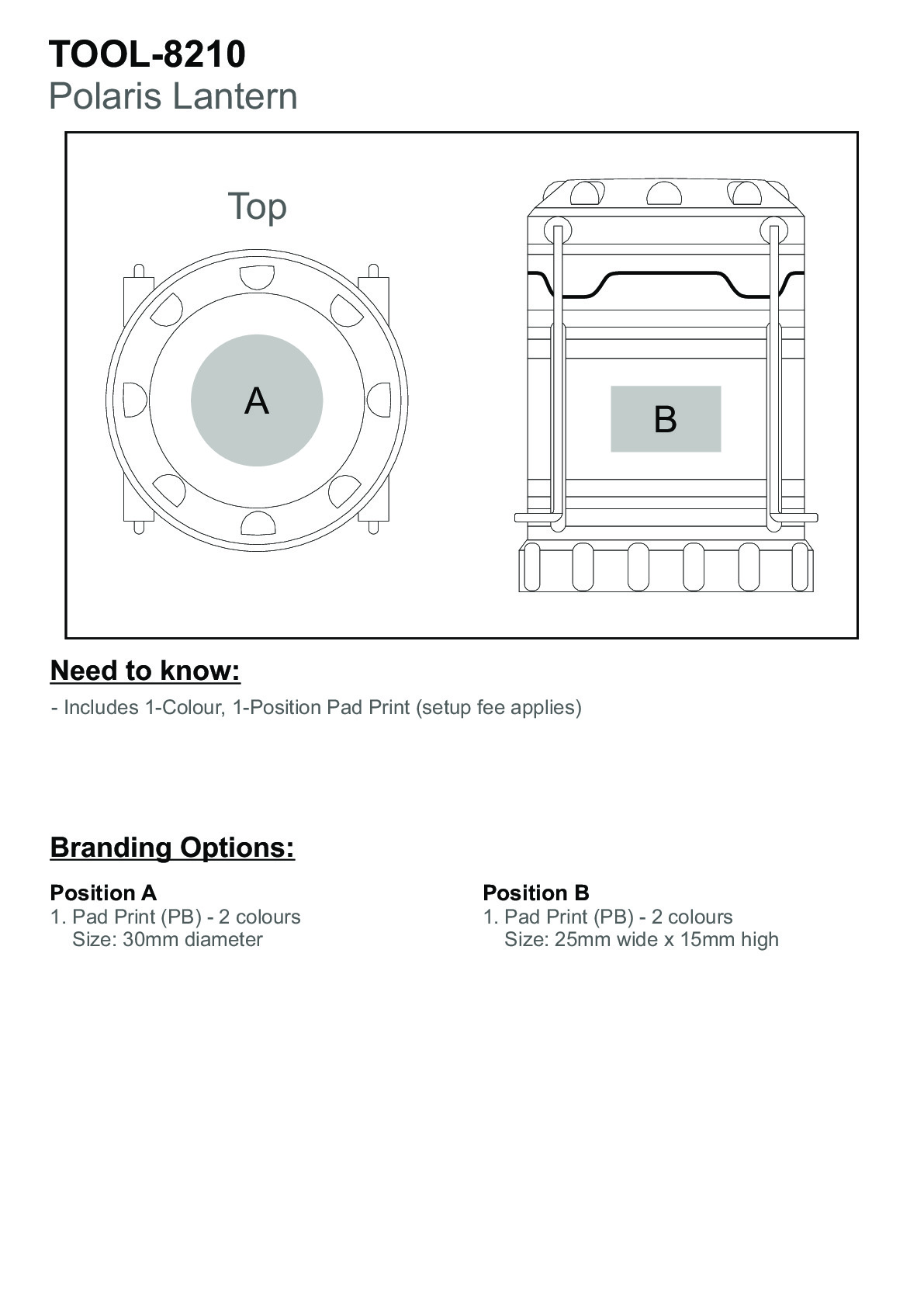 TOOL-8210
Polaris Lantern

Top

A

B

Need to know:

- Includes 1-Colour, 1-Position Pad Print (setup fee applies)

Branding Options:

Position A
1. Pad Print (PB) - 2 colours
Size: 30mm diameter

Position B
1. Pad Print (PB) - 2 colours
Size: 25mm wide x 15mm high