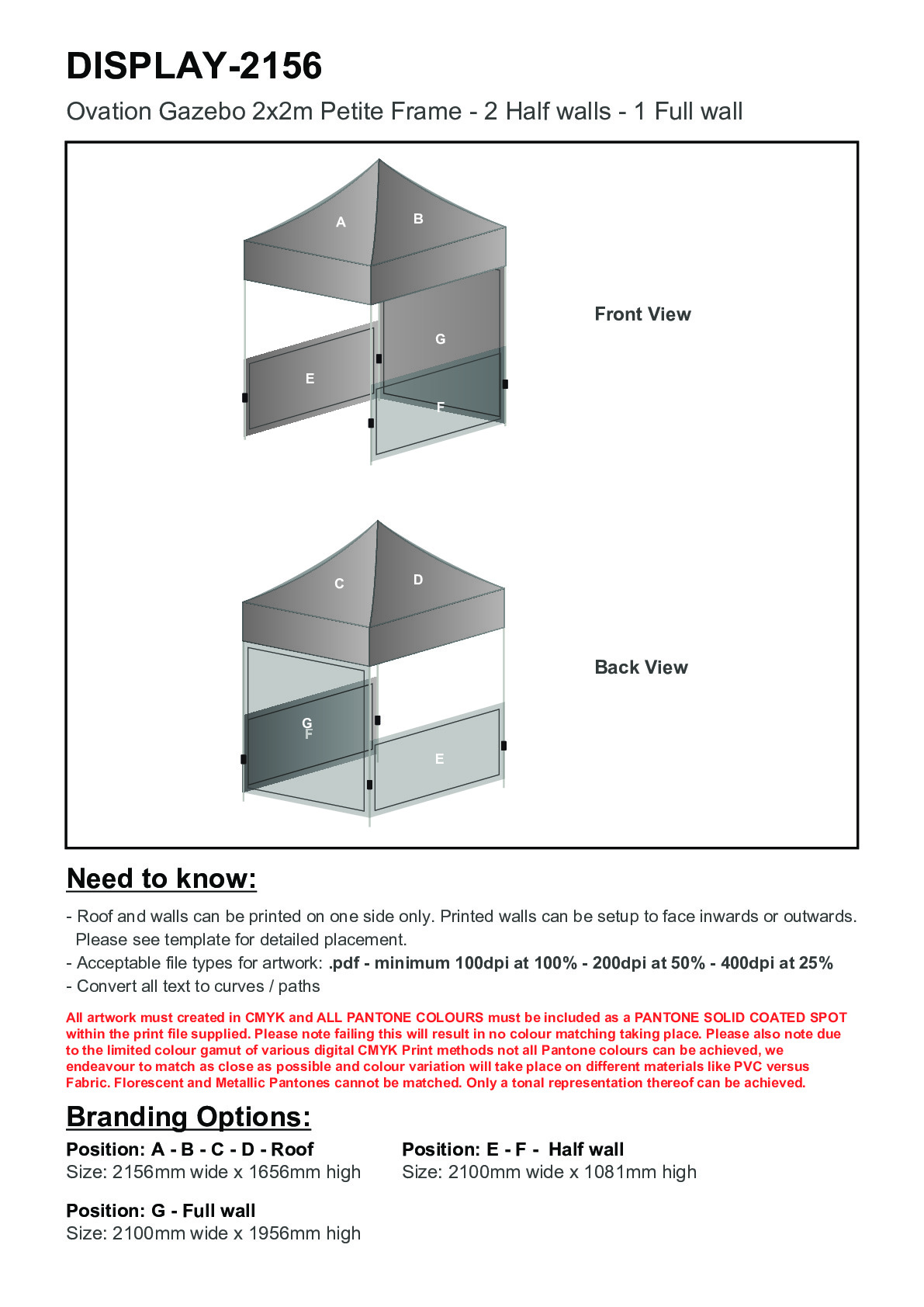 DISPLAY-2156

Ovation Gazebo 2x2m Petite Frame - 2 Half walls - 1 Full wall

A
B
G
E
F

Front View

C
D
G
F
E

Back View

Need to know:

- Roof and walls can be printed on one side only. Printed walls can be setup to face inwards or outwards. Please see template for detailed placement.
- Acceptable file types for artwork: .pdf - minimum 100dpi at 100% - 200dpi at 50% - 400dpi at 25%
- Convert all text to curves / paths

All artwork must created in CMYK and ALL PANTONE COLOURS must be included as a PANTONE SOLID COATED SPOT within the print file supplied. Please note failing this will result in no colour matching taking place. Please also note due to the limited colour gamut of various digital CMYK Print methods not all Pantone colours can be achieved, we endeavour to match as close as possible and colour variation will take place on different materials like PVC versus Fabric. Florescent and Metallic Pantones cannot be matched. Only a tonal representation thereof can be achieved.

Branding Options:

Position: A - B - C - D - Roof
Size: 2156mm wide x 1656mm high

Position: E - F - Half wall
Size: 2100mm wide x 1081mm high

Position: G - Full wall
Size: 2100mm wide x 1956mm high