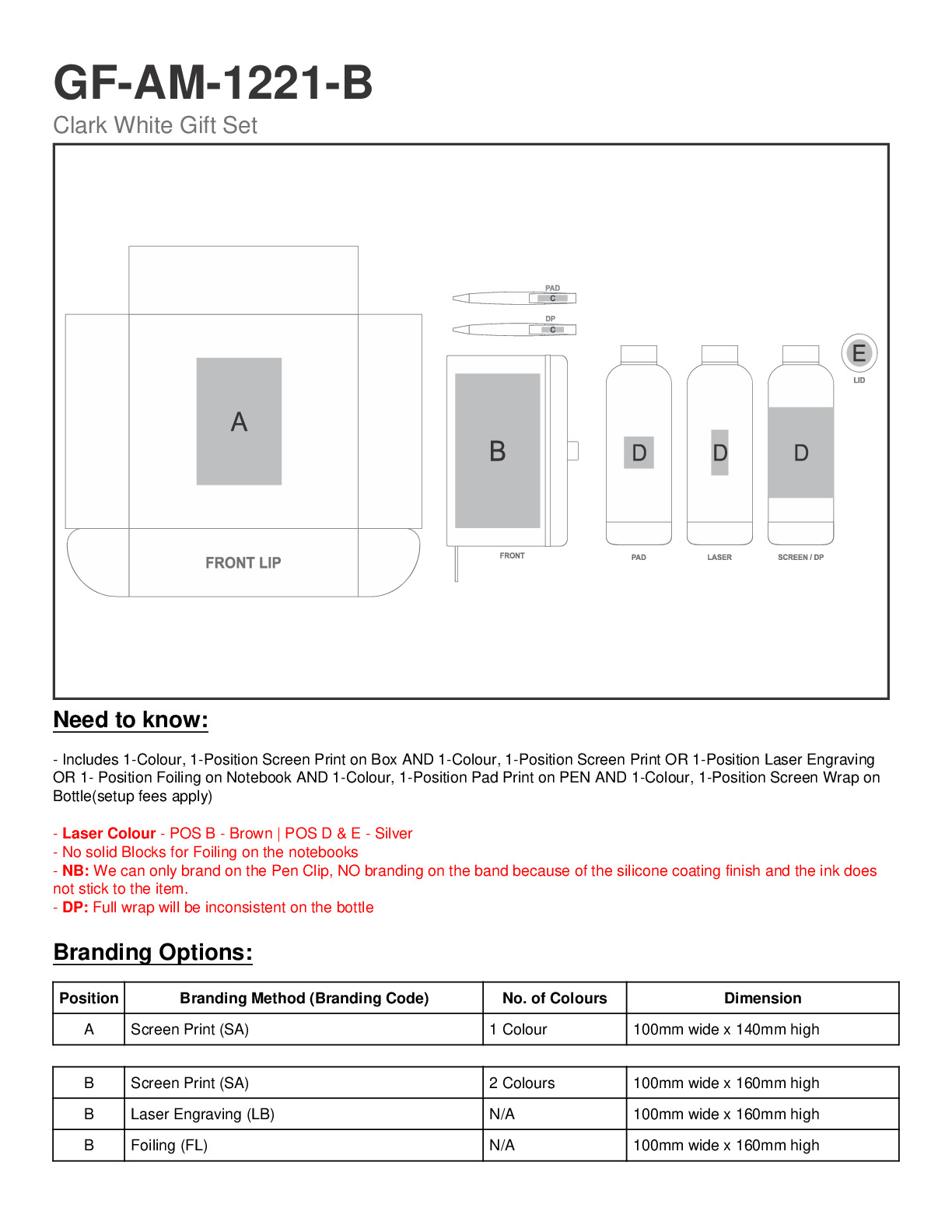 GF-AM-1221-B
Clark White Gift Set

A
FRONT LIP
PAD
C
DP
C
B
FRONT
D
PAD
D
LASER
D
SCREEN / DP
E
LID

Need to know:

- Includes 1-Colour, 1-Position Screen Print on Box AND 1-Colour, 1-Position Screen Print OR 1-Position Laser Engraving OR 1- Position Foiling on Notebook AND 1-Colour, 1-Position Pad Print on PEN AND 1-Colour, 1-Position Screen Wrap on Bottle(setup fees apply)

- Laser Colour - POS B - Brown | POS D & E - Silver
- No solid Blocks for Foiling on the notebooks
- NB: We can only brand on the Pen Clip, NO branding on the band because of the silicone coating finish and the ink does not stick to the item.
- DP: Full wrap will be inconsistent on the bottle

Branding Options:

| Position | Branding Method (Branding Code) | No. of Colours | Dimension |
|---|---|---|---|
| A | Screen Print (SA) | 1 Colour | 100mm wide x 140mm high |

| B | Screen Print (SA) | 2 Colours | 100mm wide x 160mm high |
|---|---|---|---|
| B | Laser Engraving (LB) | N/A | 100mm wide x 160mm high |
| B | Foiling (FL) | N/A | 100mm wide x 160mm high |