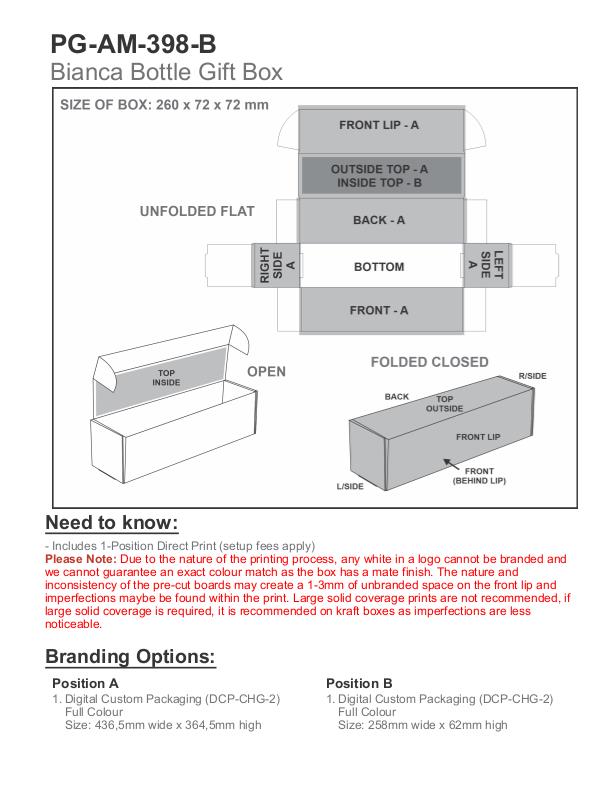 PG-AM-398-B
Bianca Bottle Gift Box

SIZE OF BOX: 260 x 72 x 72 mm

FRONT LIP - A

OUTSIDE TOP - A
INSIDE TOP - B

UNFOLDED FLAT

BACK - A

RIGHT SIDE A

BOTTOM

LEFT SIDE A

FRONT - A

TOP INSIDE

OPEN

FOLDED CLOSED

R/SIDE

BACK

TOP OUTSIDE

FRONT LIP

FRONT (BEHIND LIP)

L/SIDE

Need to know:

- Includes 1-Position Direct Print (setup fees apply)
Please Note: Due to the nature of the printing process, any white in a logo cannot be branded and we cannot guarantee an exact colour match as the box has a mate finish. The nature and inconsistency of the pre-cut boards may create a 1-3mm of unbranded space on the front lip and imperfections maybe be found within the print. Large solid coverage prints are not recommended, if large solid coverage is required, it is recommended on kraft boxes as imperfections are less noticeable.

Branding Options:

Position A
1. Digital Custom Packaging (DCP-CHG-2)
Full Colour
Size: 436,5mm wide x 364,5mm high

Position B
1. Digital Custom Packaging (DCP-CHG-2)
Full Colour
Size: 258mm wide x 62mm high