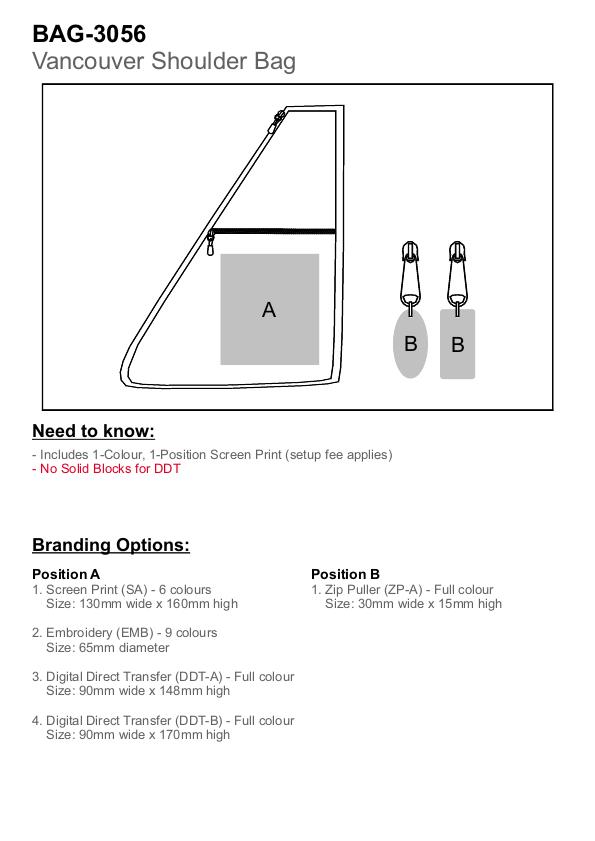 BAG-3056
Vancouver Shoulder Bag

A

B B

Need to know:

- Includes 1-Colour, 1-Position Screen Print (setup fee applies)
- No Solid Blocks for DDT

Branding Options:

Position A
1. Screen Print (SA) - 6 colours
Size: 130mm wide x 160mm high

2. Embroidery (EMB) - 9 colours
Size: 65mm diameter

3. Digital Direct Transfer (DDT-A) - Full colour
Size: 90mm wide x 148mm high

4. Digital Direct Transfer (DDT-B) - Full colour
Size: 90mm wide x 170mm high

Position B
1. Zip Puller (ZP-A) - Full colour
Size: 30mm wide x 15mm high