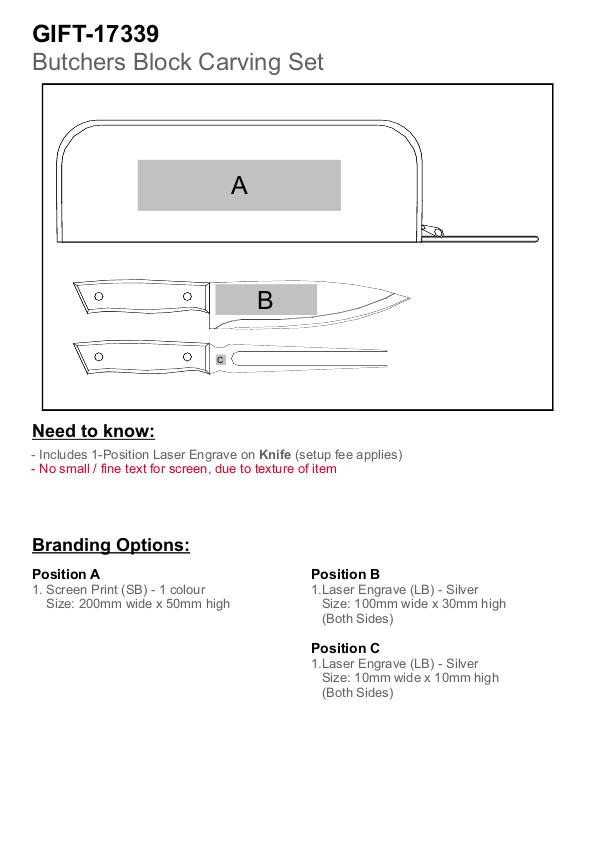 GIFT-17339
Butchers Block Carving Set

A

B

C

Need to know:

- Includes 1-Position Laser Engrave on Knife (setup fee applies)
- No small / fine text for screen, due to texture of item

Branding Options:

Position A
1. Screen Print (SB) - 1 colour
Size: 200mm wide x 50mm high

Position B
1.Laser Engrave (LB) - Silver
Size: 100mm wide x 30mm high
(Both Sides)

Position C
1.Laser Engrave (LB) - Silver
Size: 10mm wide x 10mm high
(Both Sides)